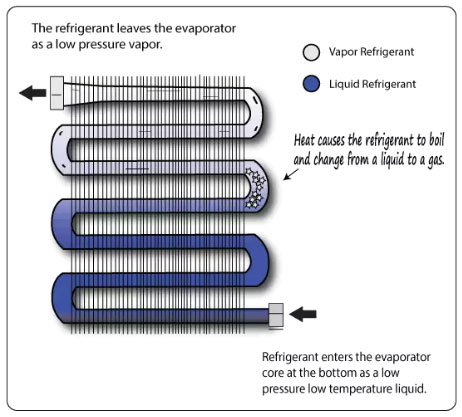 The refrigerant leaves the evaporator as a low pressure vapor.

Vapor Refrigerant

Liquid Refrigerant

Heat causes the refrigerant to boil and change from a liquid to a gas.

Refrigerant enters the evaporator core at the bottom as a low pressure low temperature liquid.